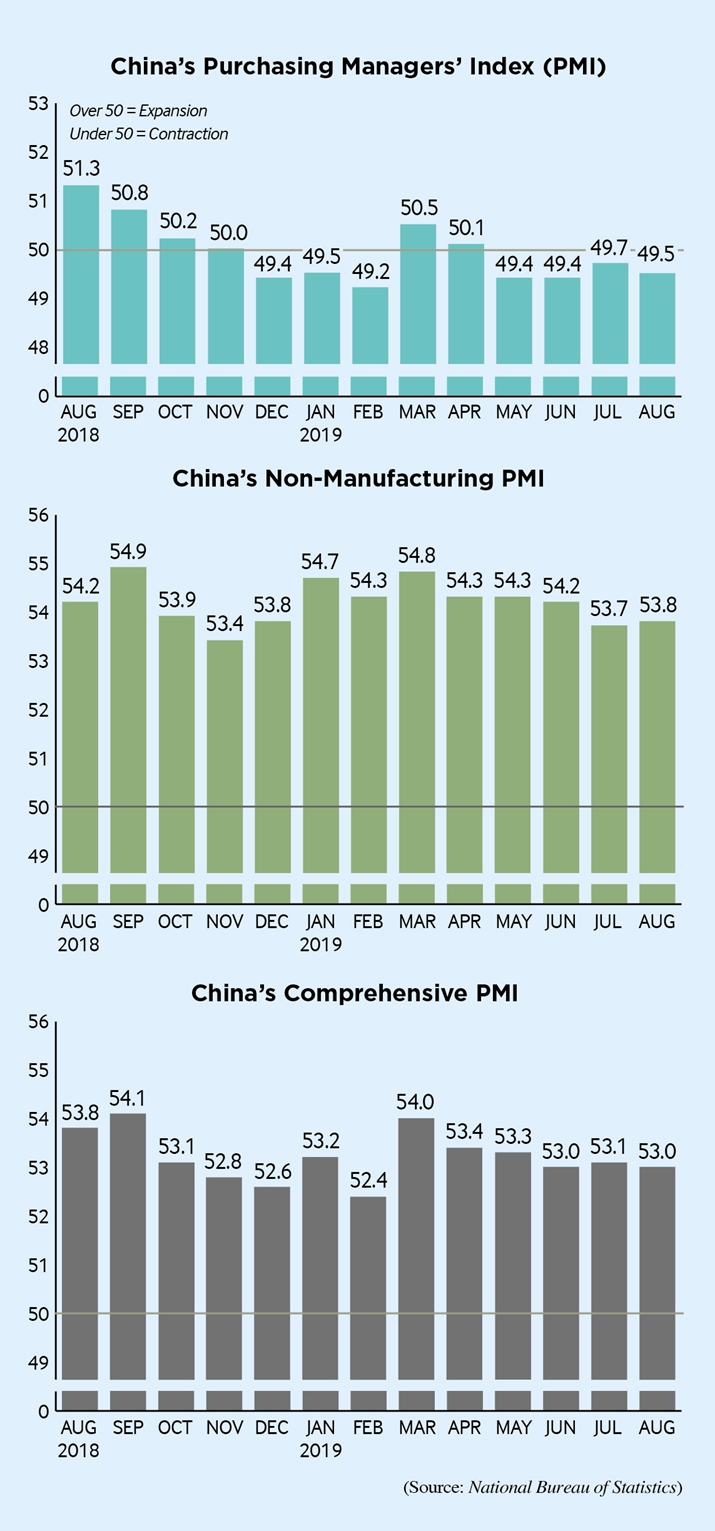 China's Purchasing Managers' Index (PMI)

Over 50 = Expansion
Under 50 = Contraction

53
52
51
50
49
48
0

51.3 50.8 50.2 50.0 49.4 49.5 49.2 50.5 50.1 49.4 49.4 49.7 49.5

AUG 2018 SEP OCT NOV DEC JAN 2019 FEB MAR APR MAY JUN JUL AUG

China's Non-Manufacturing PMI

56
55
54
53
52
51
50
49
0

54.2 54.9 53.9 53.4 53.8 54.7 54.3 54.8 54.3 54.3 54.2 53.7 53.8

AUG 2018 SEP OCT NOV DEC JAN 2019 FEB MAR APR MAY JUN JUL AUG

China's Comprehensive PMI

56
55
54
53
52
51
50
49
0

53.8 54.1 53.1 52.8 52.6 53.2 52.4 54.0 53.4 53.3 53.0 53.1 53.0

AUG 2018 SEP OCT NOV DEC JAN 2019 FEB MAR APR MAY JUN JUL AUG

(Source: National Bureau of Statistics)