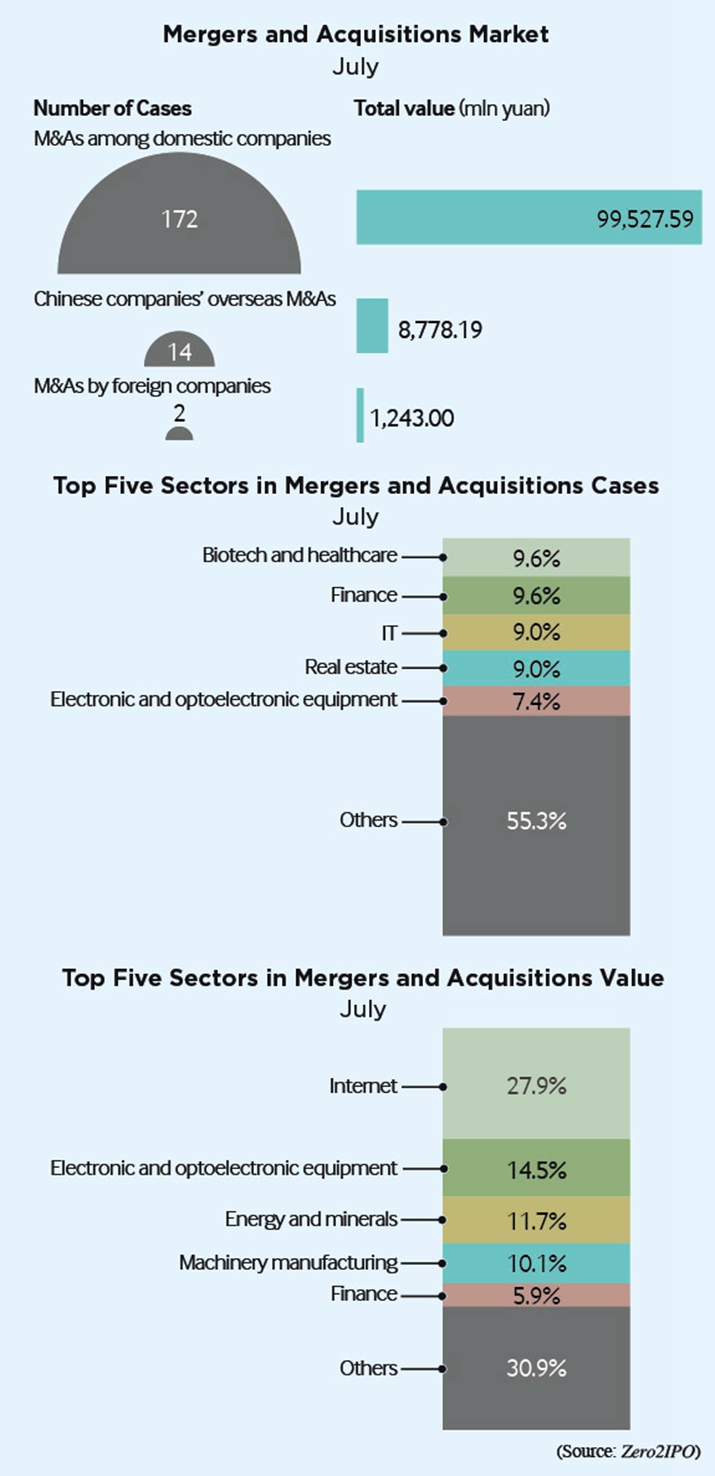 Mergers and Acquisitions Market
July

Number of Cases
Total value (mln yuan)

M&As among domestic companies
172
99,527.59

Chinese companies' overseas M&As
14
8,778.19

M&As by foreign companies
2
1,243.00

Top Five Sectors in Mergers and Acquisitions Cases
July

Biotech and healthcare 9.6%
Finance 9.6%
IT 9.0%
Real estate 9.0%
Electronic and optoelectronic equipment 7.4%
Others 55.3%

Top Five Sectors in Mergers and Acquisitions Value
July

Internet 27.9%
Electronic and optoelectronic equipment 14.5%
Energy and minerals 11.7%
Machinery manufacturing 10.1%
Finance 5.9%
Others 30.9%

(Source: Zero2IPO)