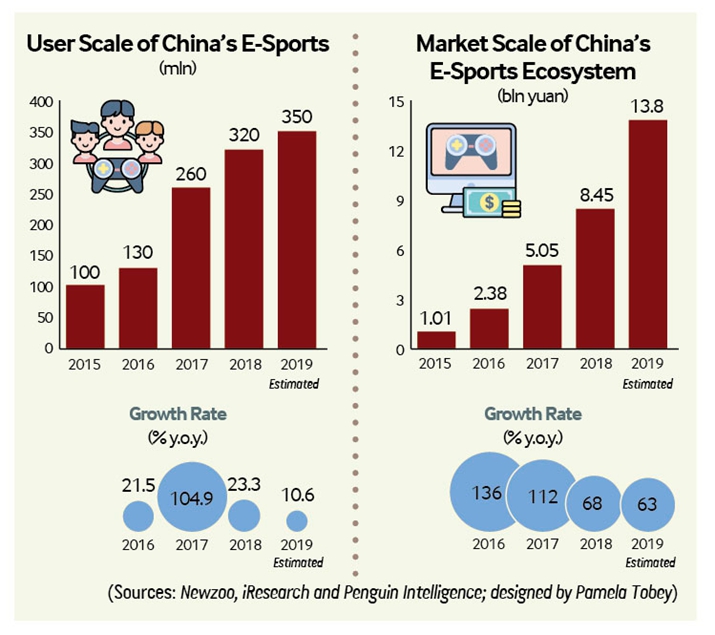 User Scale of China's E-Sports
(mln)

400
350
300
250
200
150
100
50
0

100
130
260
320
350

2015
2016
2017
2018
2019
Estimated

Growth Rate
(% y.o.y.)

21.5
104.9
23.3
10.6

2016
2017
2018
2019
Estimated

Market Scale of China's E-Sports Ecosystem
(bln yuan)

15
12
9
6
3
0

1.01
2.38
5.05
8.45
13.8

2015
2016
2017
2018
2019
Estimated

Growth Rate
(% y.o.y.)

136
112
68
63

2016
2017
2018
2019
Estimated

(Sources: Newzoo, iResearch and Penguin Intelligence; designed by Pamela Tobey)