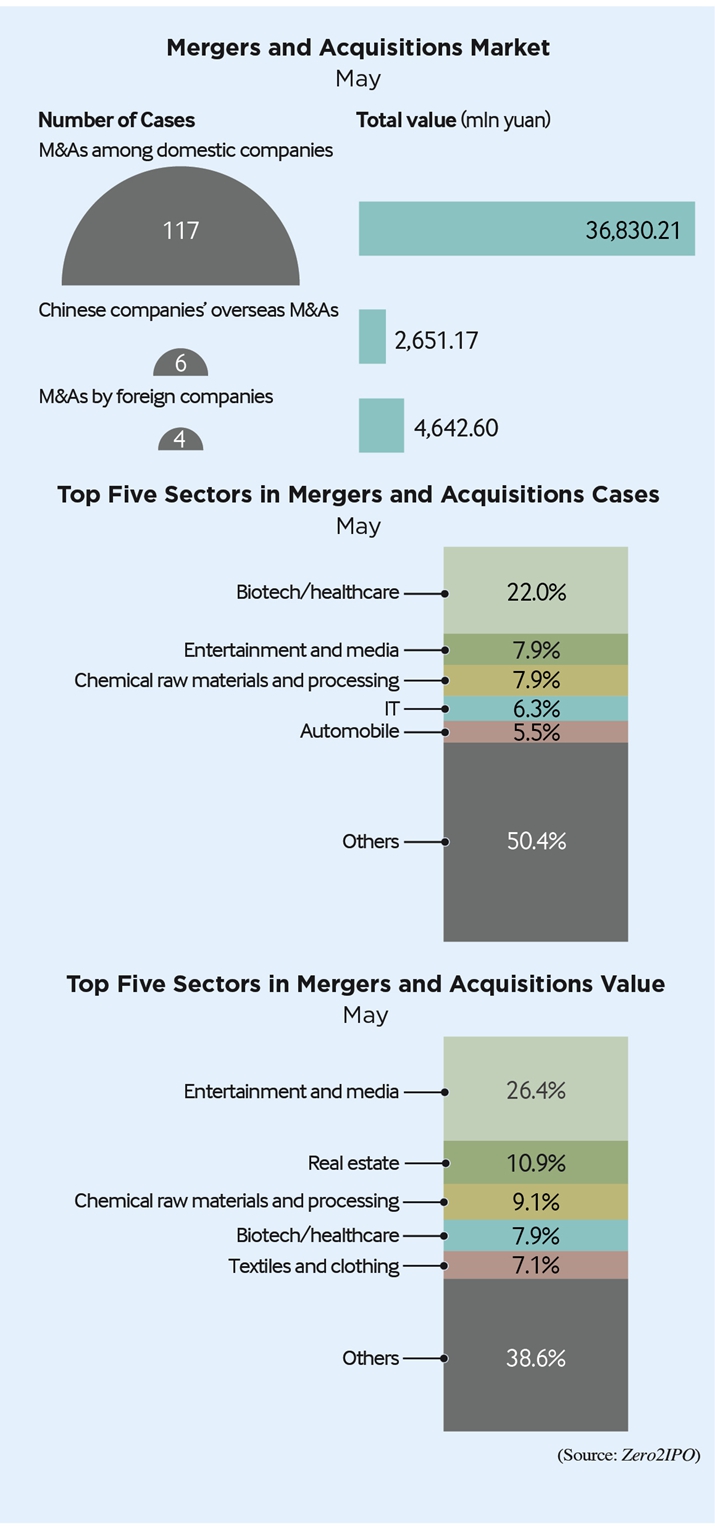 Mergers and Acquisitions Market
May

Number of Cases
Total value (mln yuan)

M&As among domestic companies
117
36,830.21

Chinese companies' overseas M&As
6
2,651.17

M&As by foreign companies
4
4,642.60

Top Five Sectors in Mergers and Acquisitions Cases
May

Biotech/healthcare 22.0%
Entertainment and media 7.9%
Chemical raw materials and processing 7.9%
IT 6.3%
Automobile 5.5%
Others 50.4%

Top Five Sectors in Mergers and Acquisitions Value
May

Entertainment and media 26.4%
Real estate 10.9%
Chemical raw materials and processing 9.1%
Biotech/healthcare 7.9%
Textiles and clothing 7.1%
Others 38.6%

(Source: Zero2IPO)