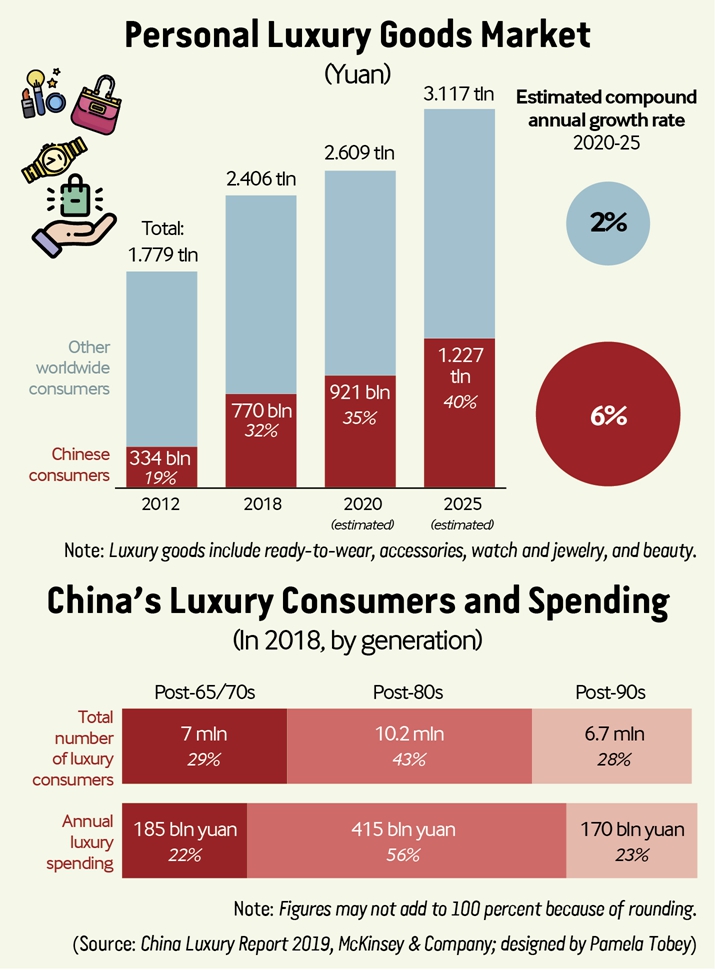 Personal Luxury Goods Market
(Yuan)

Estimated compound annual growth rate 2020-25

2%

6%

Total: 1.779 tln

2.406 tln

2.609 tln

3.117 tln

Other worldwide consumers

Chinese consumers

334 bln 19%

770 bln 32%

921 bln 35%

1.227 tln 40%

2012

2018

2020 (estimated)

2025 (estimated)

Note: Luxury goods include ready-to-wear, accessories, watch and jewelry, and beauty.

China's Luxury Consumers and Spending
(In 2018, by generation)

| | Post-65/70s | Post-80s | Post-90s |
|---|---|---|---|
| Total number of luxury consumers | 7 mln 29% | 10.2 mln 43% | 6.7 mln 28% |
| Annual luxury spending | 185 bln yuan 22% | 415 bln yuan 56% | 170 bln yuan 23% |

Note: Figures may not add to 100 percent because of rounding.

(Source: China Luxury Report 2019, McKinsey & Company; designed by Pamela Tobey)