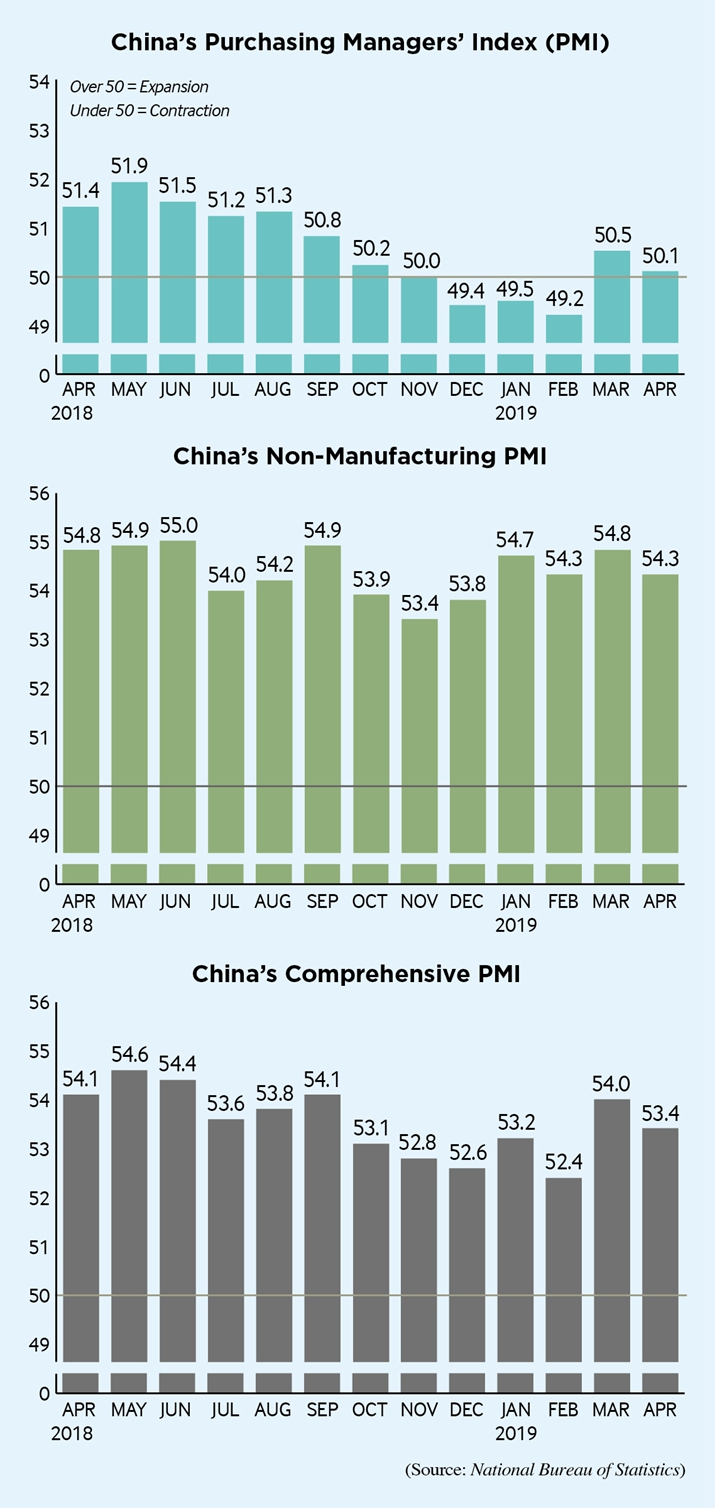 China's Purchasing Managers' Index (PMI)

Over 50 = Expansion
Under 50 = Contraction

54
53
52
51
50
49
0

51.4 51.9 51.5 51.2 51.3 50.8 50.2 50.0 49.4 49.5 49.2 50.5 50.1

APR 2018 MAY JUN JUL AUG SEP OCT NOV DEC JAN 2019 FEB MAR APR

China's Non-Manufacturing PMI

56
55
54
53
52
51
50
49
0

54.8 54.9 55.0 54.0 54.2 54.9 53.9 53.4 53.8 54.7 54.3 54.8 54.3

APR 2018 MAY JUN JUL AUG SEP OCT NOV DEC JAN 2019 FEB MAR APR

China's Comprehensive PMI

56
55
54
53
52
51
50
49
0

54.1 54.6 54.4 53.6 53.8 54.1 53.1 52.8 52.6 53.2 52.4 54.0 53.4

APR 2018 MAY JUN JUL AUG SEP OCT NOV DEC JAN 2019 FEB MAR APR

(Source: National Bureau of Statistics)