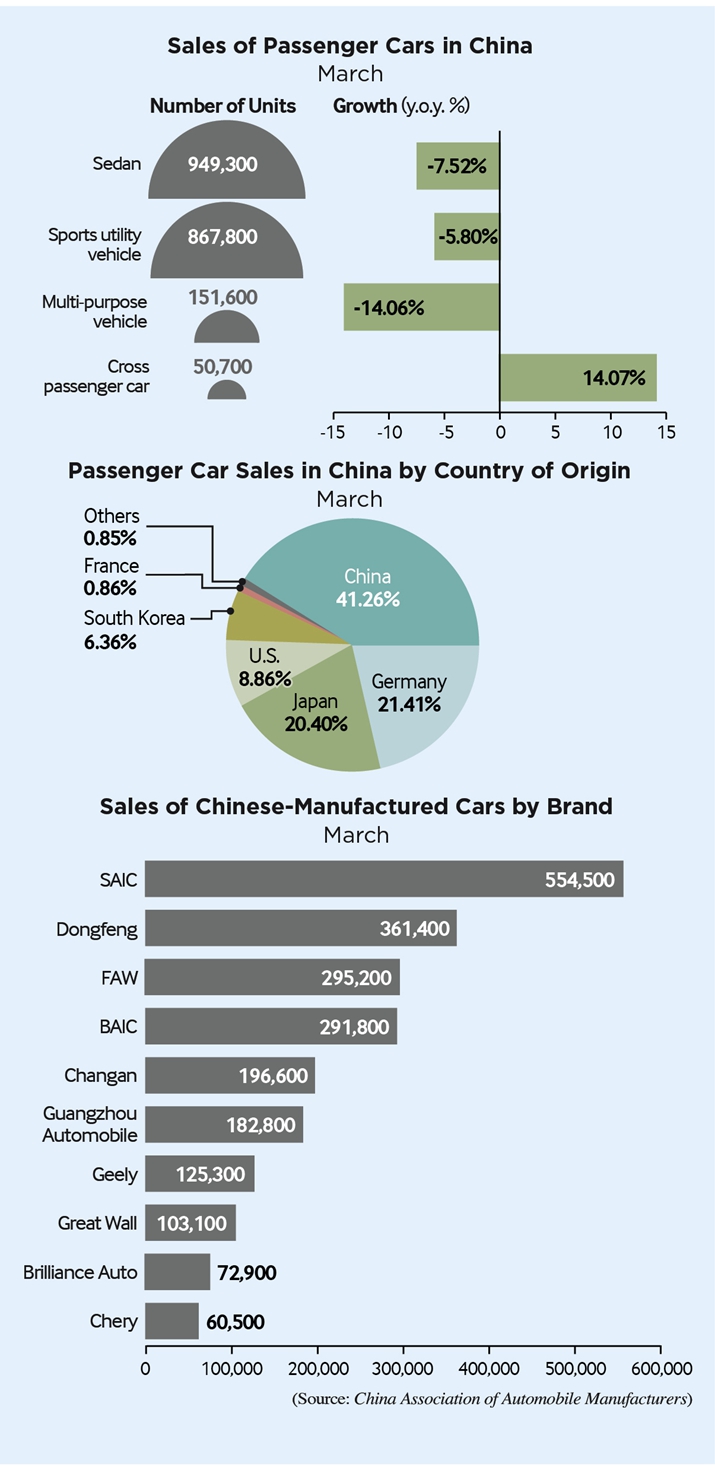 Sales of Passenger Cars in China
March

Number of Units
Growth (y.o.y. %)

Sedan
949,300
-7.52%

Sports utility vehicle
867,800
-5.80%

Multi-purpose vehicle
151,600
-14.06%

Cross passenger car
50,700
14.07%

-15 -10 -5 0 5 10 15

Passenger Car Sales in China by Country of Origin
March

Others
0.85%
France
0.86%
South Korea
6.36%
U.S.
8.86%
Japan
20.40%
Germany
21.41%
China
41.26%

Sales of Chinese-Manufactured Cars by Brand
March

SAIC 554,500
Dongfeng 361,400
FAW 295,200
BAIC 291,800
Changan 196,600
Guangzhou Automobile 182,800
Geely 125,300
Great Wall 103,100
Brilliance Auto 72,900
Chery 60,500

0 100,000 200,000 300,000 400,000 500,000 600,000

(Source: China Association of Automobile Manufacturers)