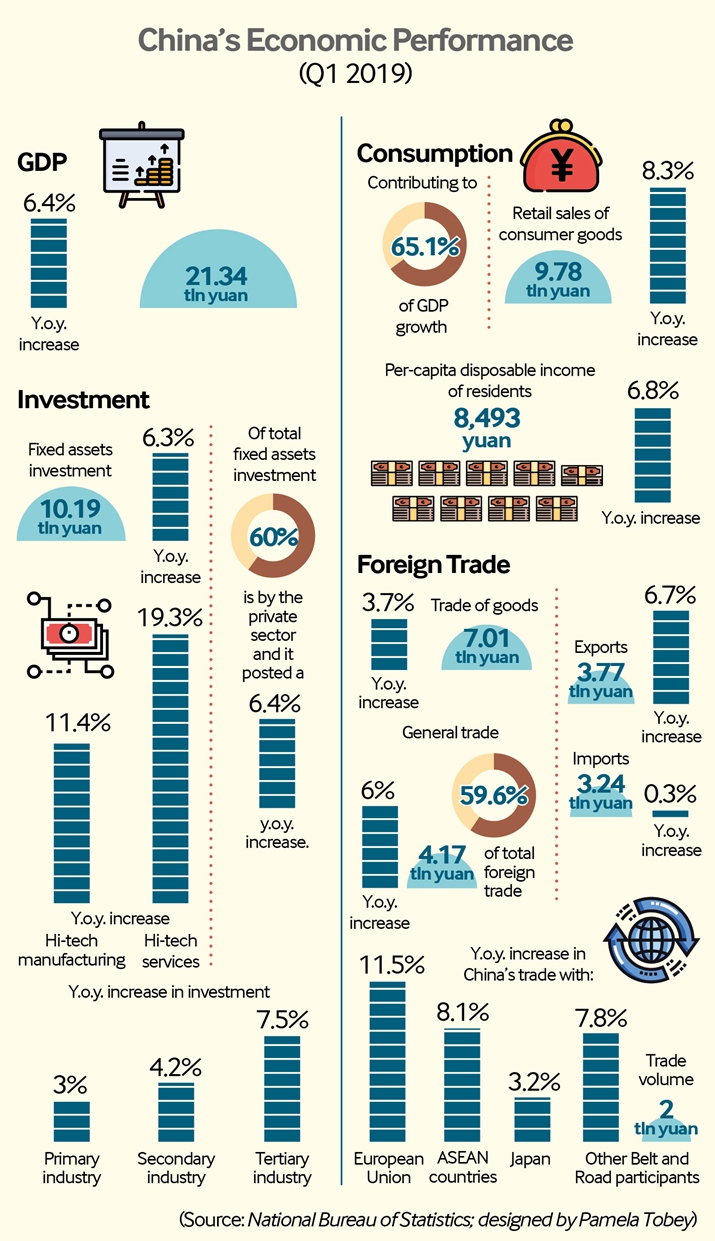 China's Economic Performance
(Q1 2019)

GDP

6.4%

Y.o.y. increase

21.34 tln yuan

Investment

Fixed assets investment

10.19 tln yuan

6.3%

Y.o.y. increase

Of total fixed assets investment

60%

is by the private sector and it posted a

6.4%

y.o.y. increase.

11.4%

19.3%

Y.o.y. increase

Hi-tech manufacturing

Hi-tech services

Y.o.y. increase in investment

3%

Primary industry

4.2%

Secondary industry

7.5%

Tertiary industry

Consumption

Contributing to

65.1%

of GDP growth

Retail sales of consumer goods

9.78 tln yuan

8.3%

Y.o.y. increase

Per-capita disposable income of residents

8,493 yuan

6.8%

Y.o.y. increase

Foreign Trade

3.7%

Y.o.y. increase

Trade of goods

7.01 tln yuan

Exports

3.77 tln yuan

6.7%

Y.o.y. increase

General trade

6%

Y.o.y. increase

4.17 tln yuan

59.6%

of total foreign trade

Imports

3.24 tln yuan

0.3%

Y.o.y. increase

Y.o.y. increase in China's trade with:

11.5%

European Union

8.1%

ASEAN countries

3.2%

Japan

7.8%

Other Belt and Road participants

Trade volume

2 tln yuan

(Source: National Bureau of Statistics; designed by Pamela Tobey)