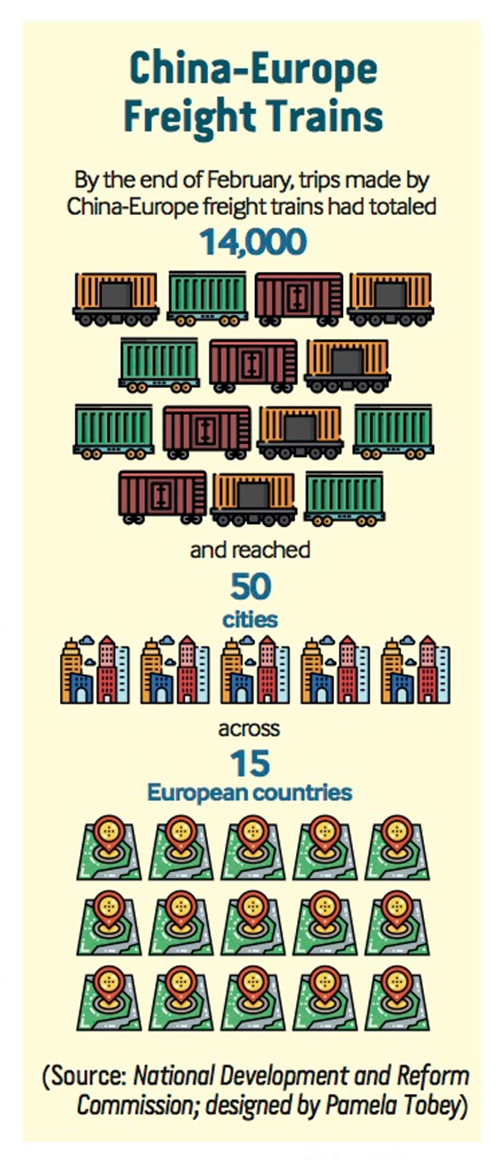 China-Europe Freight Trains

By the end of February, trips made by China-Europe freight trains had totaled

14,000

and reached

50

cities

across

15

European countries

(Source: National Development and Reform Commission; designed by Pamela Tobey)