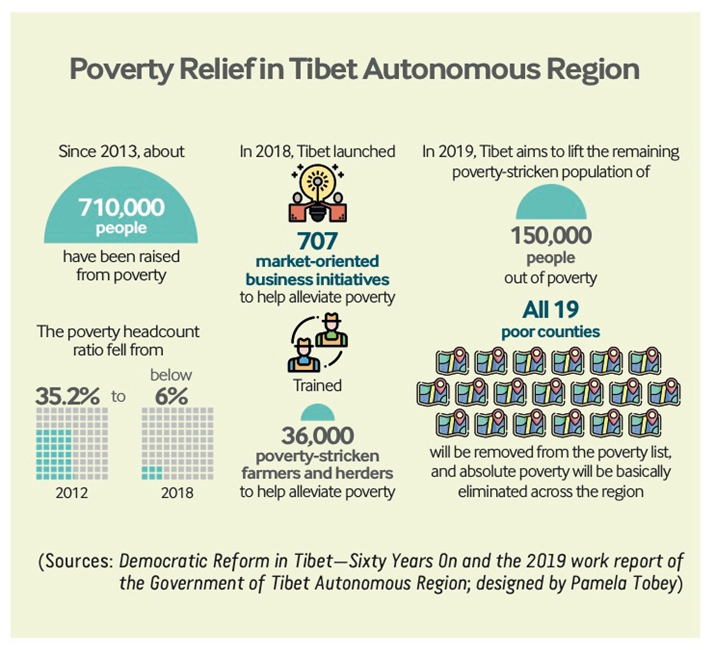 Poverty Relief in Tibet Autonomous Region

Since 2013, about

710,000
people

have been raised from poverty

The poverty headcount ratio fell from

35.2% to below 6%

2012 2018

In 2018, Tibet launched

707
market-oriented business initiatives
to help alleviate poverty

Trained

36,000
poverty-stricken farmers and herders
to help alleviate poverty

In 2019, Tibet aims to lift the remaining poverty-stricken population of

150,000
people
out of poverty

All 19
poor counties

will be removed from the poverty list, and absolute poverty will be basically eliminated across the region

(Sources: Democratic Reform in Tibet—Sixty Years On and the 2019 work report of the Government of Tibet Autonomous Region; designed by Pamela Tobey)