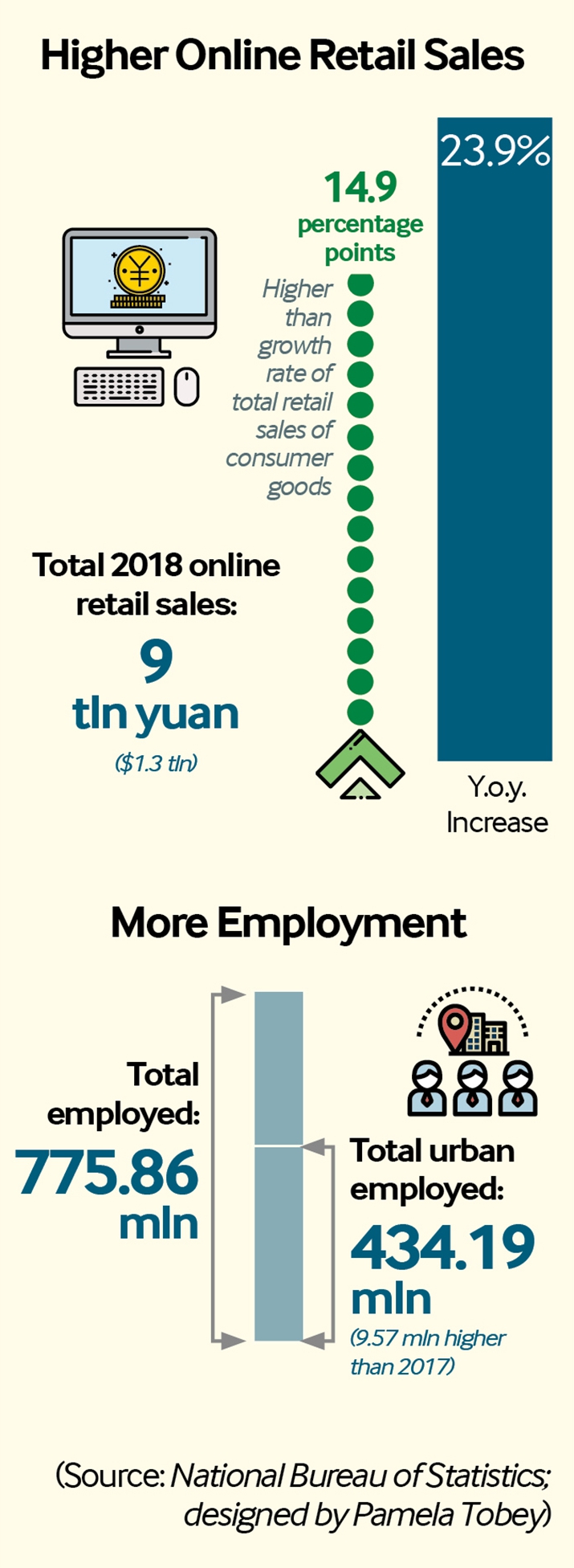 Higher Online Retail Sales

23.9%

14.9 percentage points

Higher than growth rate of total retail sales of consumer goods

Total 2018 online retail sales:

9 tln yuan

($1.3 tln)

Y.o.y. Increase

More Employment

Total employed:

775.86 mln

Total urban employed:

434.19 mln

(9.57 mln higher than 2017)

(Source: National Bureau of Statistics; designed by Pamela Tobey)