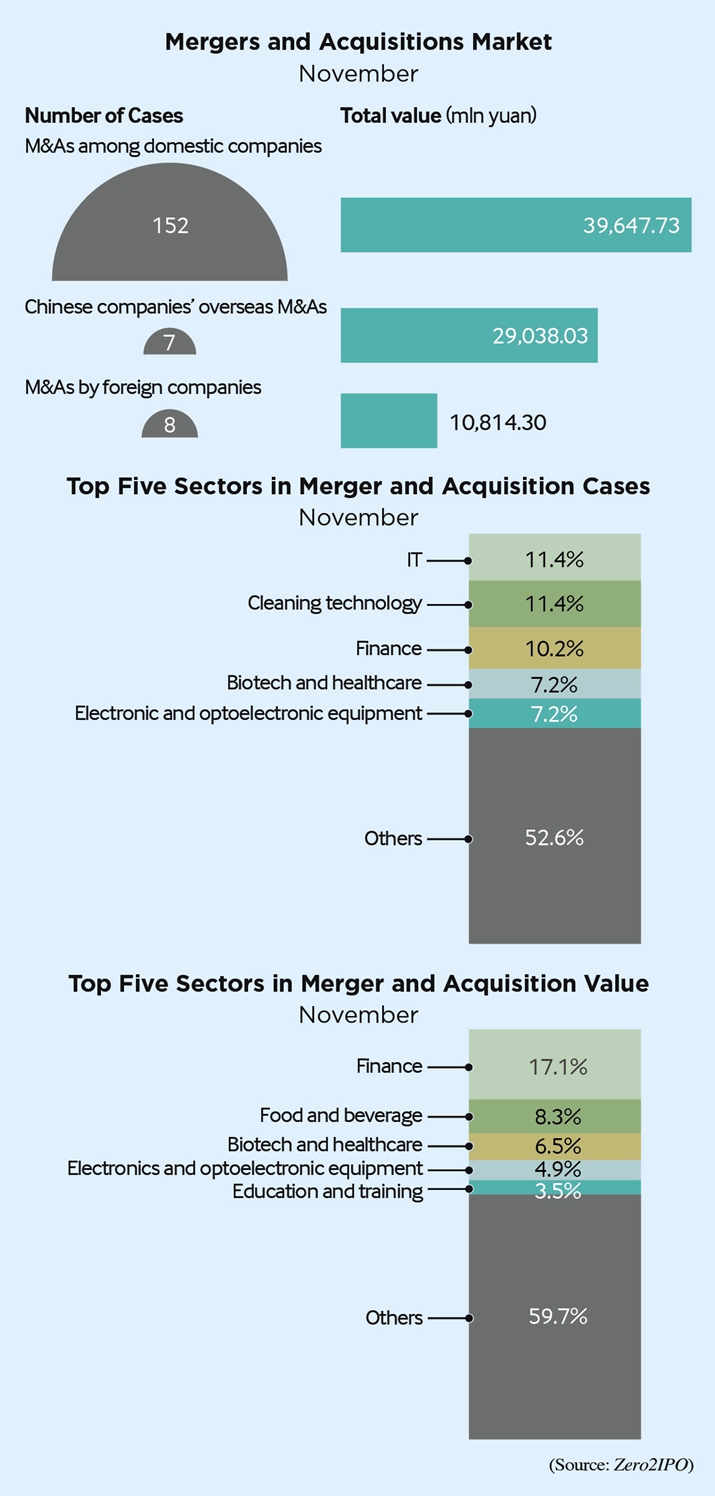 Mergers and Acquisitions Market
November

Number of Cases

Total value (mln yuan)

M&As among domestic companies

152

39,647.73

Chinese companies' overseas M&As

7

29,038.03

M&As by foreign companies

8

10,814.30

Top Five Sectors in Merger and Acquisition Cases
November

IT 11.4%
Cleaning technology 11.4%
Finance 10.2%
Biotech and healthcare 7.2%
Electronic and optoelectronic equipment 7.2%
Others 52.6%

Top Five Sectors in Merger and Acquisition Value
November

Finance 17.1%
Food and beverage 8.3%
Biotech and healthcare 6.5%
Electronics and optoelectronic equipment 4.9%
Education and training 3.5%
Others 59.7%

(Source: Zero2IPO)