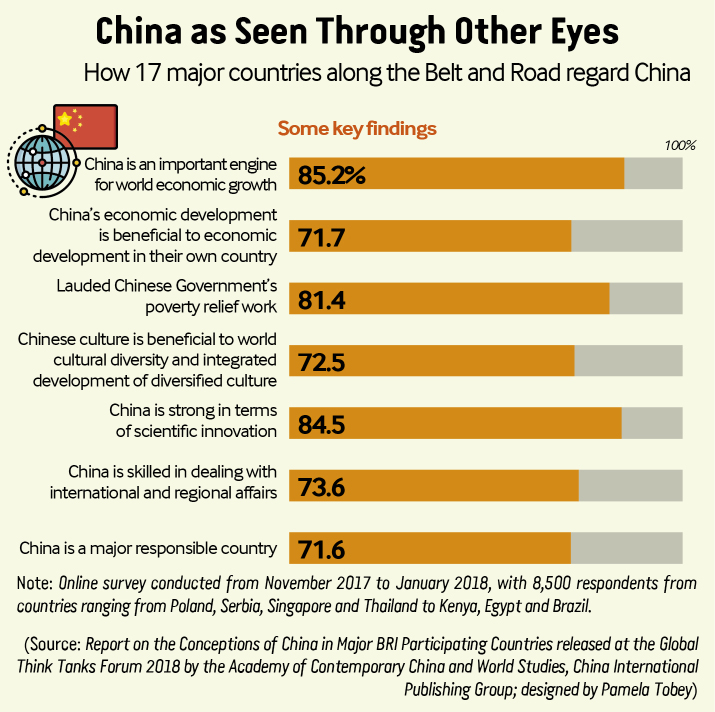 China as Seen Through Other Eyes

How 17 major countries along the Belt and Road regard China

Some key findings

100%

China is an important engine for world economic growth 85.2%

China's economic development is beneficial to economic development in their own country 71.7

Lauded Chinese Government's poverty relief work 81.4

Chinese culture is beneficial to world cultural diversity and integrated development of diversified culture 72.5

China is strong in terms of scientific innovation 84.5

China is skilled in dealing with international and regional affairs 73.6

China is a major responsible country 71.6

Note: Online survey conducted from November 2017 to January 2018, with 8,500 respondents from countries ranging from Poland, Serbia, Singapore and Thailand to Kenya, Egypt and Brazil.

(Source: Report on the Conceptions of China in Major BRI Participating Countries released at the Global Think Tanks Forum 2018 by the Academy of Contemporary China and World Studies, China International Publishing Group; designed by Pamela Tobey)