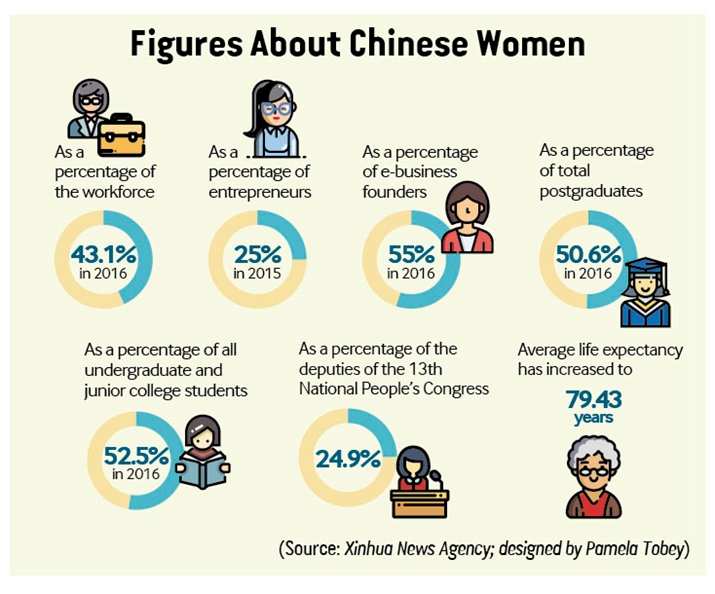 Figures About Chinese Women

As a percentage of the workforce

43.1% in 2016

As a percentage of entrepreneurs

25% in 2015

As a percentage of e-business founders

55% in 2016

As a percentage of total postgraduates

50.6% in 2016

As a percentage of all undergraduate and junior college students

52.5% in 2016

As a percentage of the deputies of the 13th National People's Congress

24.9%

Average life expectancy has increased to

79.43 years

(Source: Xinhua News Agency; designed by Pamela Tobey)