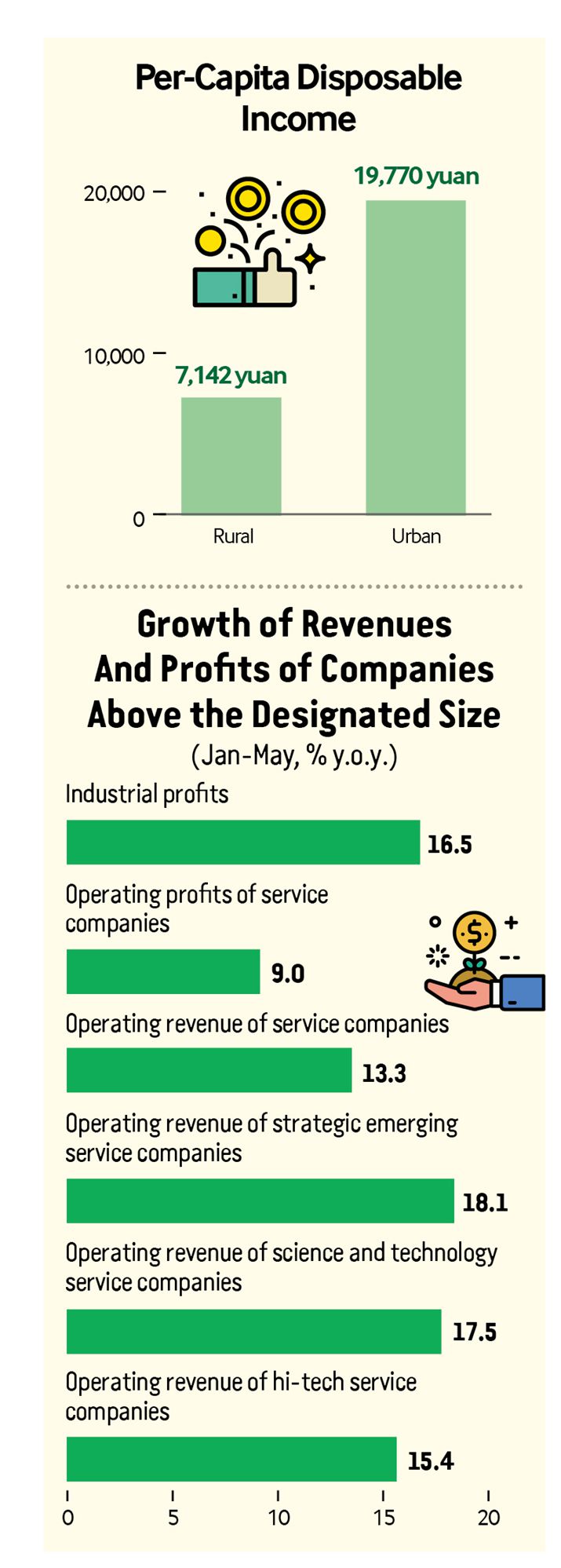 Per-Capita Disposable Income

20,000
10,000
0
7,142 yuan
19,770 yuan
Rural
Urban

Growth of Revenues And Profits of Companies Above the Designated Size
(Jan-May, % y.o.y.)

Industrial profits
16.5
Operating profits of service companies
9.0
Operating revenue of service companies
13.3
Operating revenue of strategic emerging service companies
18.1
Operating revenue of science and technology service companies
17.5
Operating revenue of hi-tech service companies
15.4
0
5
10
15
20