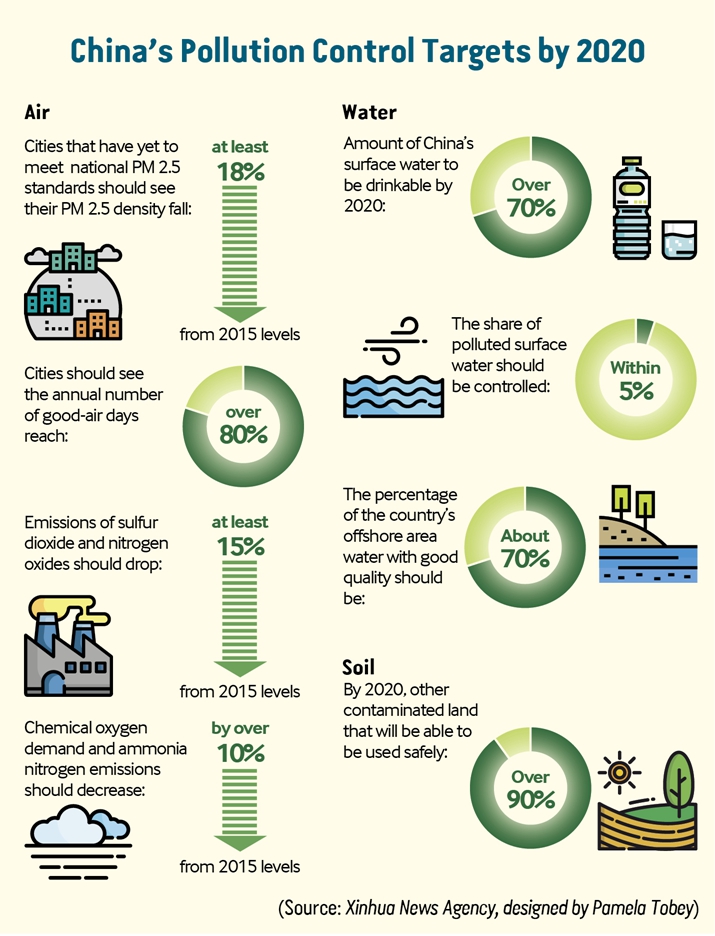 China's Pollution Control Targets by 2020

Air

Cities that have yet to meet national PM 2.5 standards should see their PM 2.5 density fall:

at least
18%

from 2015 levels

Cities should see the annual number of good-air days reach:

over
80%

Emissions of sulfur dioxide and nitrogen oxides should drop:

at least
15%

from 2015 levels

Chemical oxygen demand and ammonia nitrogen emissions should decrease:

by over
10%

from 2015 levels

Water

Amount of China's surface water to be drinkable by 2020:

Over
70%

The share of polluted surface water should be controlled:

Within
5%

The percentage of the country's offshore area water with good quality should be:

About
70%

Soil

By 2020, other contaminated land that will be able to be used safely:

Over
90%

(Source: Xinhua News Agency, designed by Pamela Tobey)