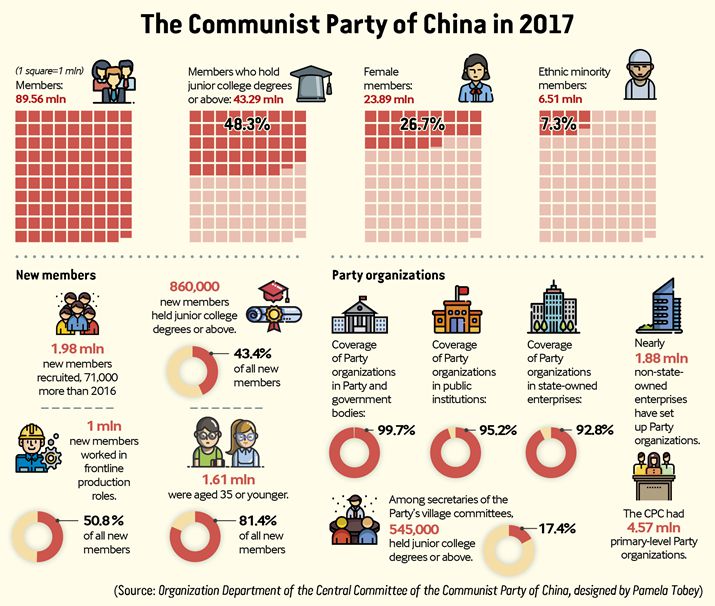 The Communist Party of China in 2017

(1 square=1 mln)
Members:
89.56 mln

Members who hold junior college degrees or above: 43.29 mln
48.3%

Female members:
23.89 mln
26.7%

Ethnic minority members:
6.51 mln
7.3%

New members

1.98 mln
new members recruited, 71,000 more than 2016

860,000
new members held junior college degrees or above.
43.4%
of all new members

1 mln
new members worked in frontline production roles.
50.8%
of all new members

1.61 mln
were aged 35 or younger.
81.4%
of all new members

Party organizations

Coverage of Party organizations in Party and government bodies:
99.7%

Coverage of Party organizations in public institutions:
95.2%

Coverage of Party organizations in state-owned enterprises:
92.8%

Nearly
1.88 mln
non-state-owned enterprises have set up Party organizations.

Among secretaries of the Party's village committees,
545,000
held junior college degrees or above.
17.4%

The CPC had
4.57 mln
primary-level Party organizations.

(Source: Organization Department of the Central Committee of the Communist Party of China, designed by Pamela Tobey)